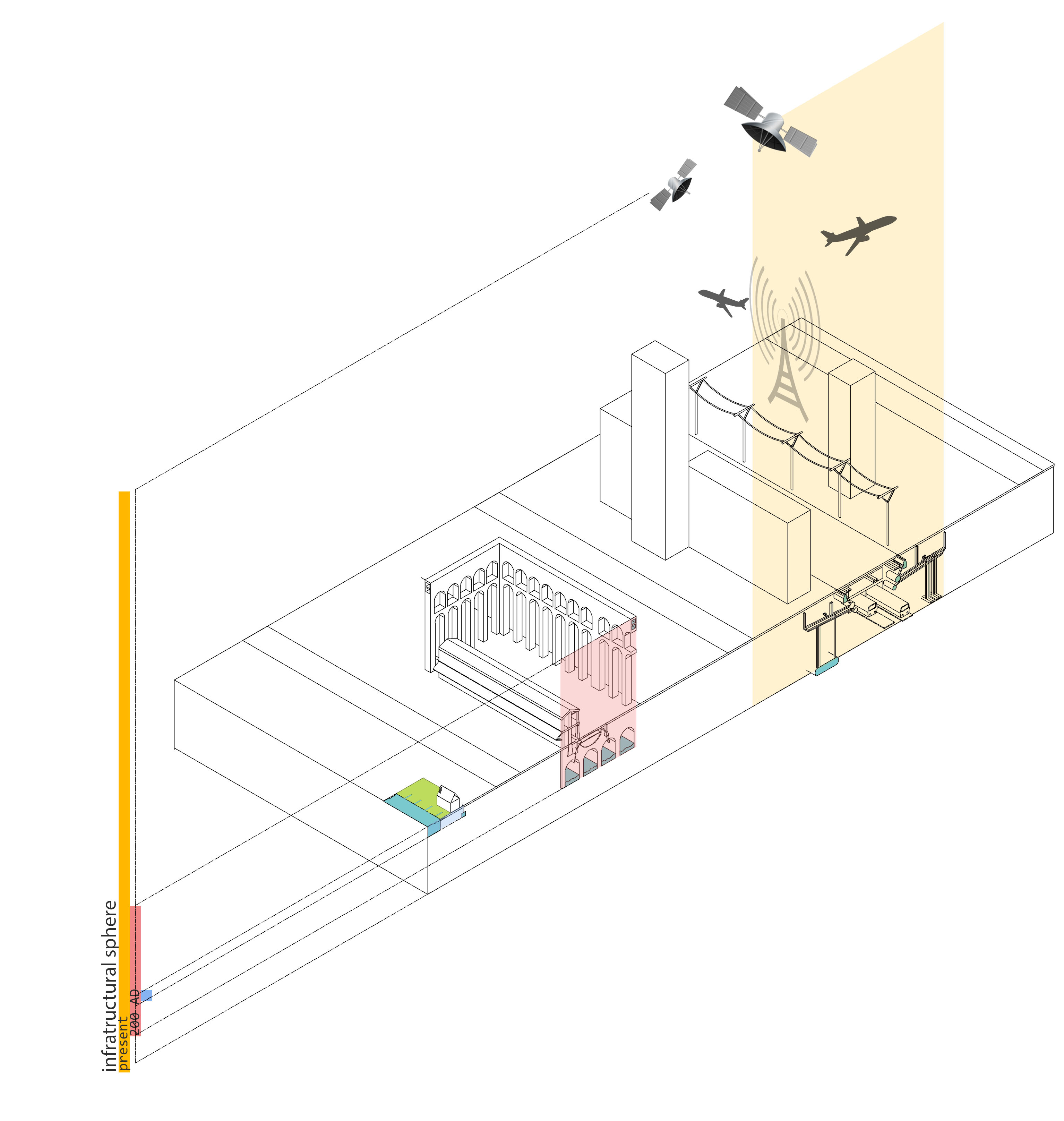 infratructural sphere
present
200 AD